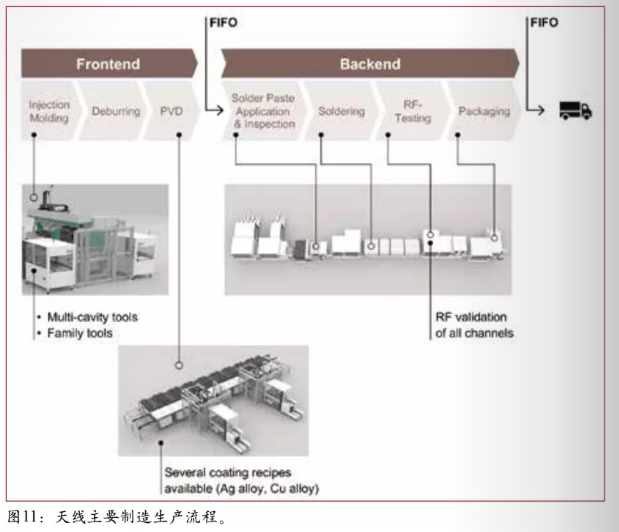 FIFO

FIFO

Frontend

Backend

Injection Molding

Deburring

PVD

Solder Paste Application & Inspection

Soldering

RF-Testing

Packaging

• Multi-cavity tools
• Family tools

RF validation of all channels

Several coating recipes available (Ag alloy, Cu alloy)

图11：天线主要制造生产流程。