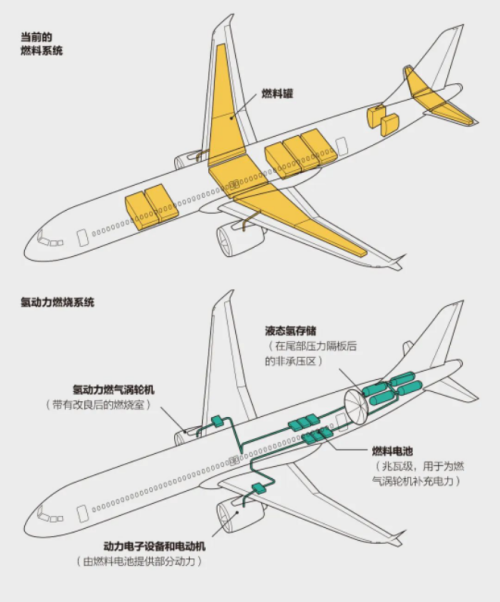 当前的
燃料系统

燃料罐

氢动力燃烧系统

液态氢存储
（在尾部压力隔板后的非承压区）

氢动力燃气涡轮机
（带有改良后的燃烧室）

燃料电池
（兆瓦级，用于为燃气涡轮机补充电力）

动力电子设备和电动机
（由燃料电池提供部分动力）